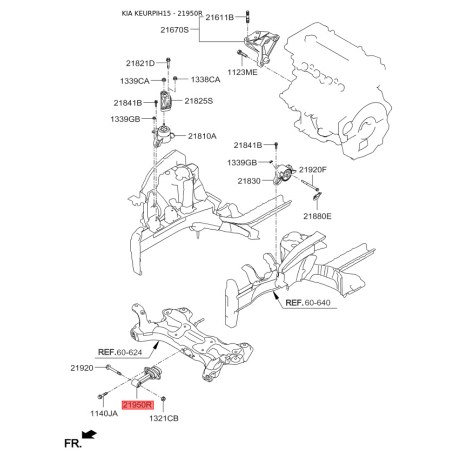 KIA KEURPIH15 - 21950R

21611B
21670S
1123ME
21821D
1339CA
1338CA
21841B
21825S
1339GB
21810A
21841B
1339GB
21920F
21830
21880E
REF. 60-640
REF. 60-624
21920
1140JA
21950R
1321CB
FR.