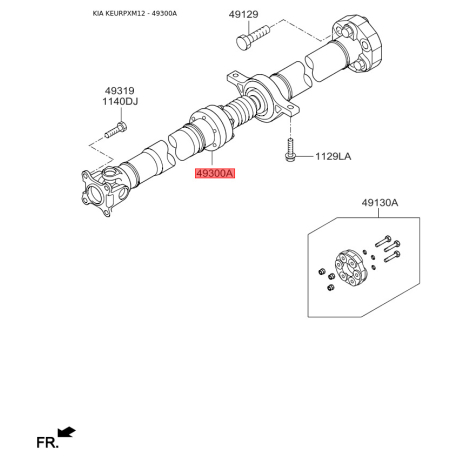 KIA KEURPXM12 - 49300A

49129

49319
1140DJ

1129LA

49300A

49130A

FR.