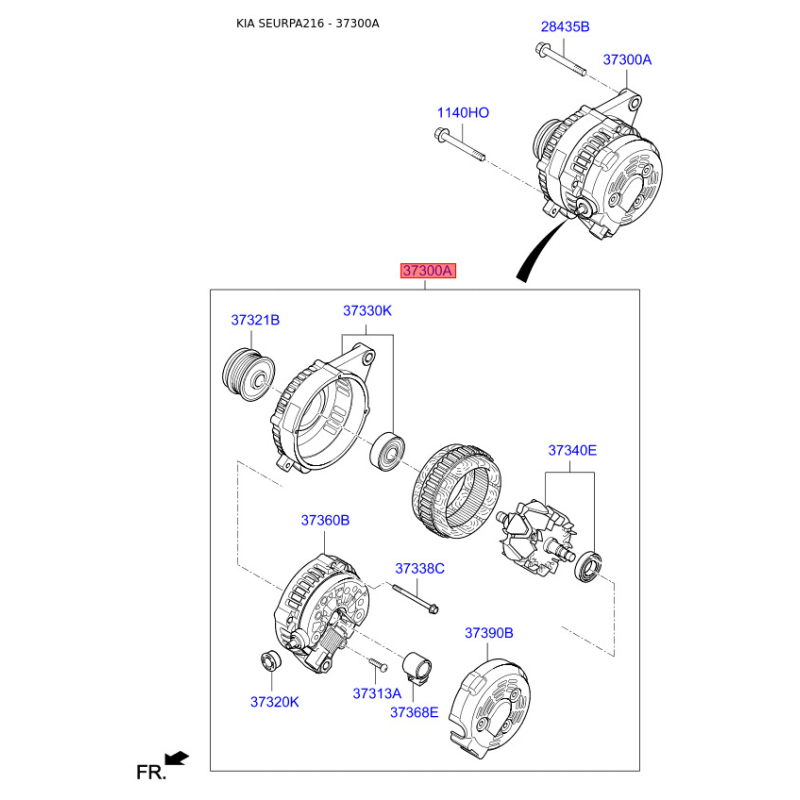 KIA SEURPA216 - 37300A

28435B
37300A
1140HO
37300A
37321B
37330K
37340E
37360B
37338C
37390B
37320K
37313A
37368E
FR.