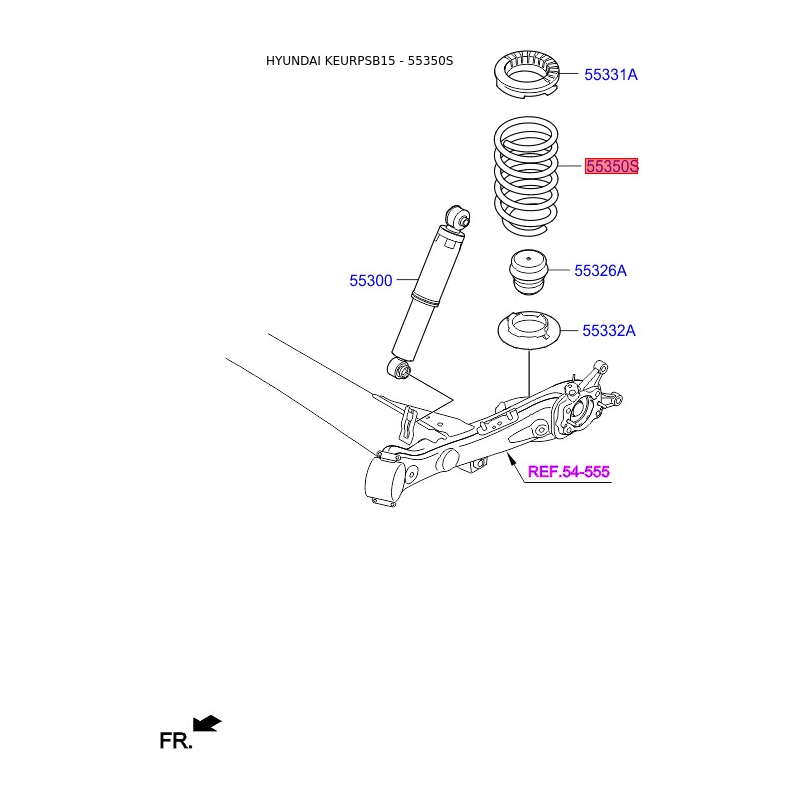 HYUNDAI KEURPSB15 - 55350S

55331A

55350S

55300

55326A

55332A

REF.54-555

FR.