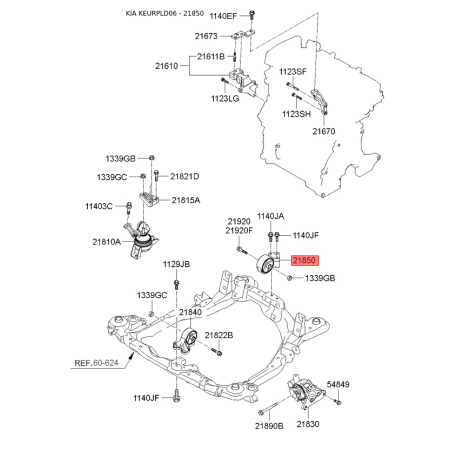 KIA KEURPLD06 - 21850

1140EF
21673
21610
21611B
1123LG
1123SF
1123SH
21670

1339GB
1339GC
21821D
21815A
11403C
21810A

21920
21920F
1140JA
1140JF
21850
1339GB

1129JB
1339GC
21840
21822B
REF.60-624
1140JF
54849
21890B
21830