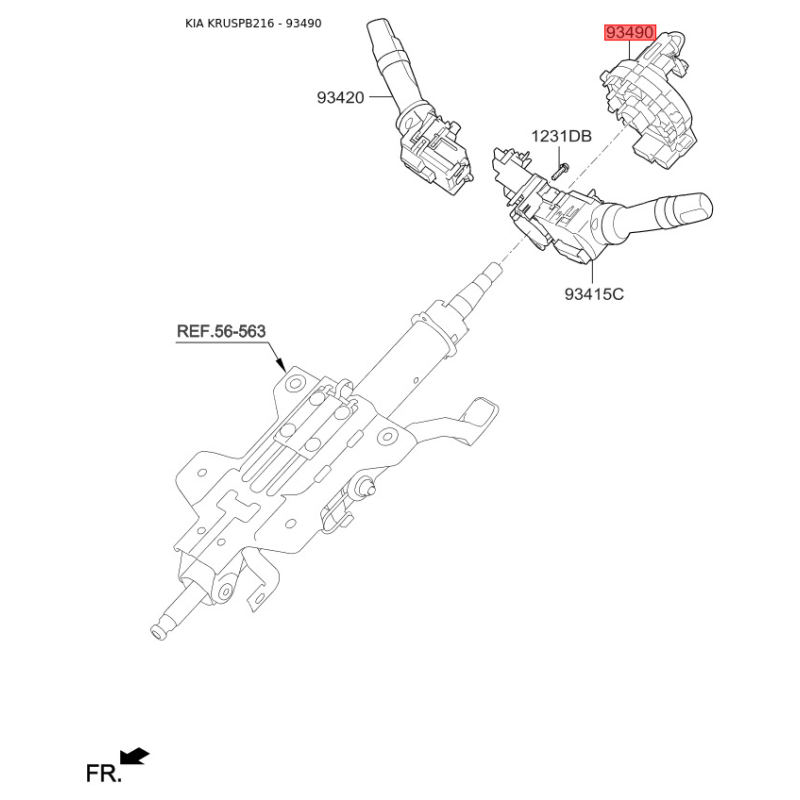 KIA KRUSPB216 - 93490

93490

93420

1231DB

93415C

REF.56-563

FR.