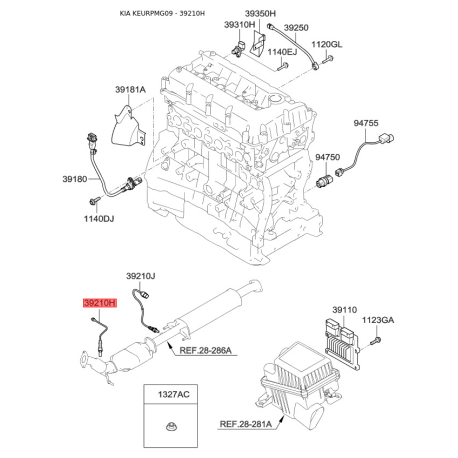 KIA KEURPMG09 - 39210H

39350H
39310H
39250
1120GL
1140EJ
39181A
94755
94750
39180
1140DJ
39210J
39210H
39110
1123GA
REF.28-286A
1327AC
REF.28-281A