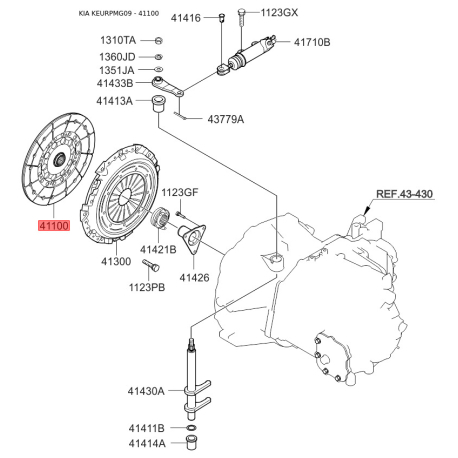 KIA KEURPMG09 - 41100

41416
1123GX
1310TA
41710B
1360JD
1351JA
41433B
41413A
43779A
1123GF
REF.43-430
41100
41421B
41300
41426
1123PB
41430A
41411B
41414A