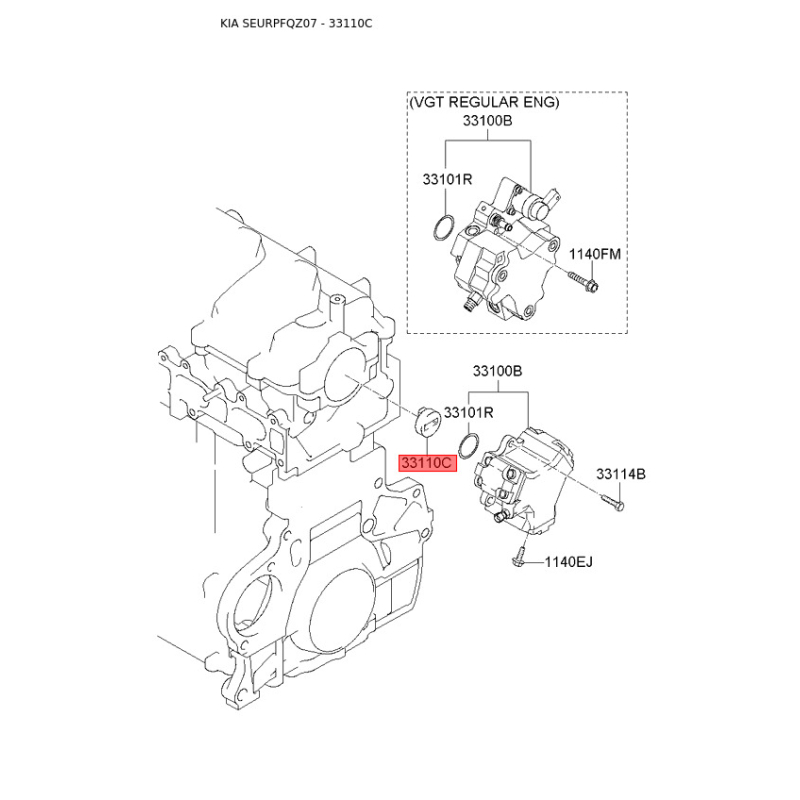 KIA SEURPFQZ07 - 33110C

(VGT REGULAR ENG)
33100B
33101R
1140FM

33100B
33101R
33110C
33114B
1140EJ