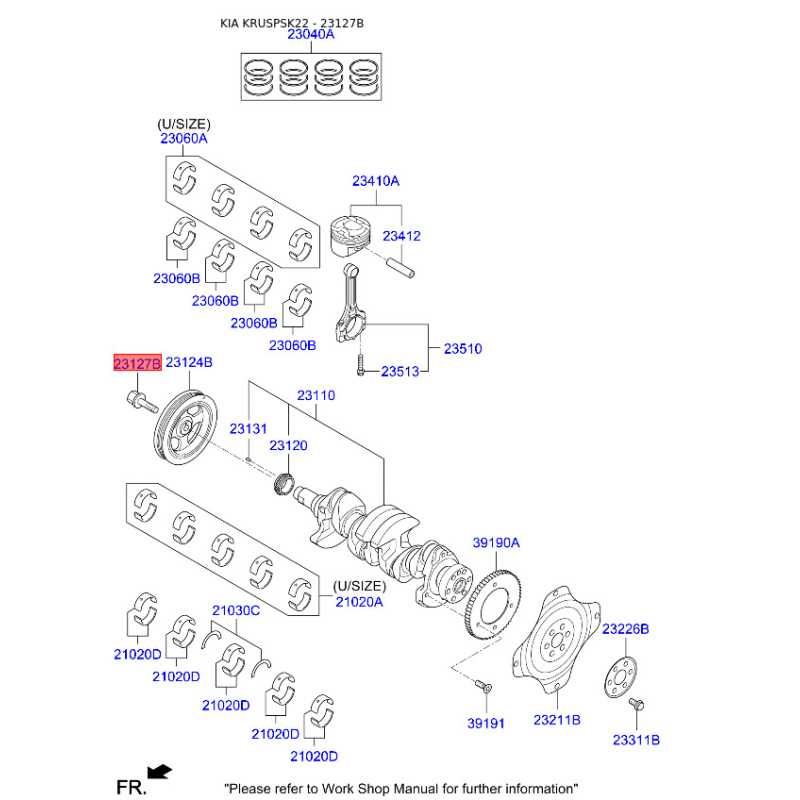 KIA KRUSPSK22 - 23127B
23040A

(U/SIZE)
23060A

23410A
23412

23060B
23060B
23060B
23060B

23510
23513

23127B
23124B

23110
23131
23120

39190A

(U/SIZE)
21020A

21030C

21020D
21020D
21020D
21020D
21020D

23226B

39191
23211B
23311B

FR.

"Please refer to Work Shop Manual for further information"