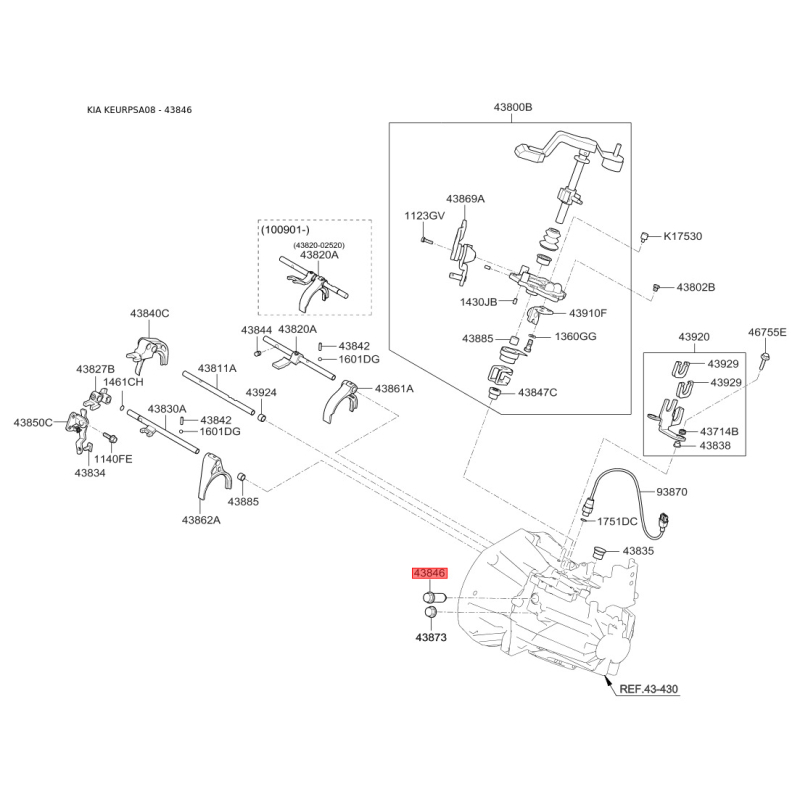 KIA KEURPSA08 - 43846

43800B

43869A
1123GV
K17530
43802B
1430JB
43910F
43885
1360GG
43847C

(100901-)
(43820-02520)
43820A

43840C
43844
43820A
43842
1601DG
43827B
1461CH
43811A
43924
43861A
43850C
43830A
43842
1601DG
1140FE
43834
43862A
43885

43920
46755E
43929
43929
43714B
43838
93870
1751DC
43835
43846
43873
REF.43-430