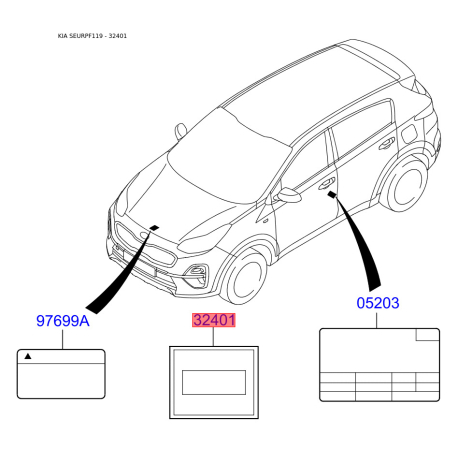 KIA SEURPF119 - 32401

97699A

32401

05203