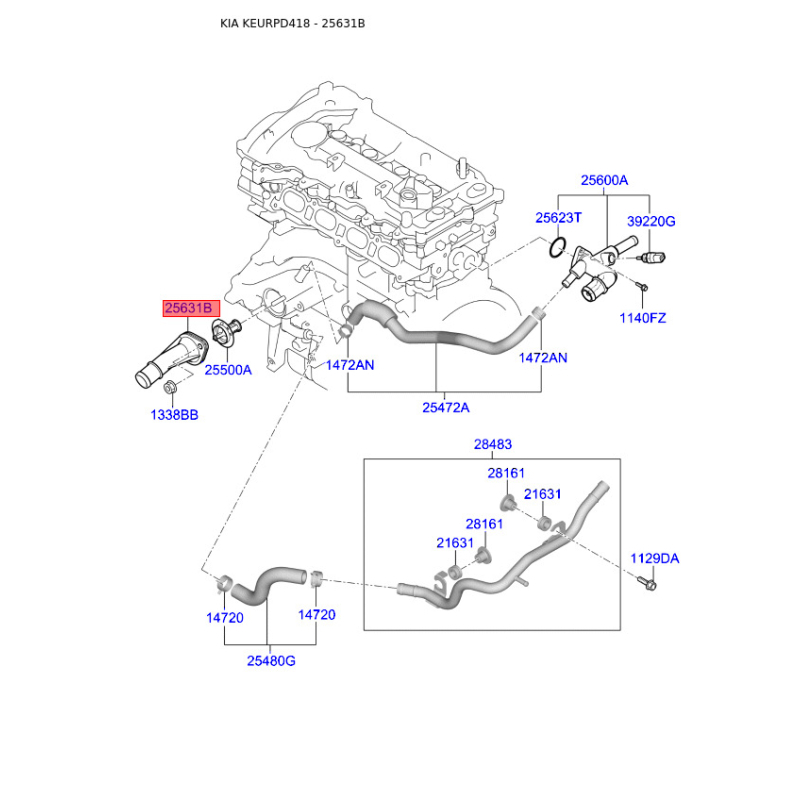 KIA KEURPD418 - 25631B

25600A
25623T
39220G
1140FZ
25631B
25500A
1338BB
1472AN
1472AN
25472A
28483
28161
21631
28161
21631
1129DA
14720
14720
25480G