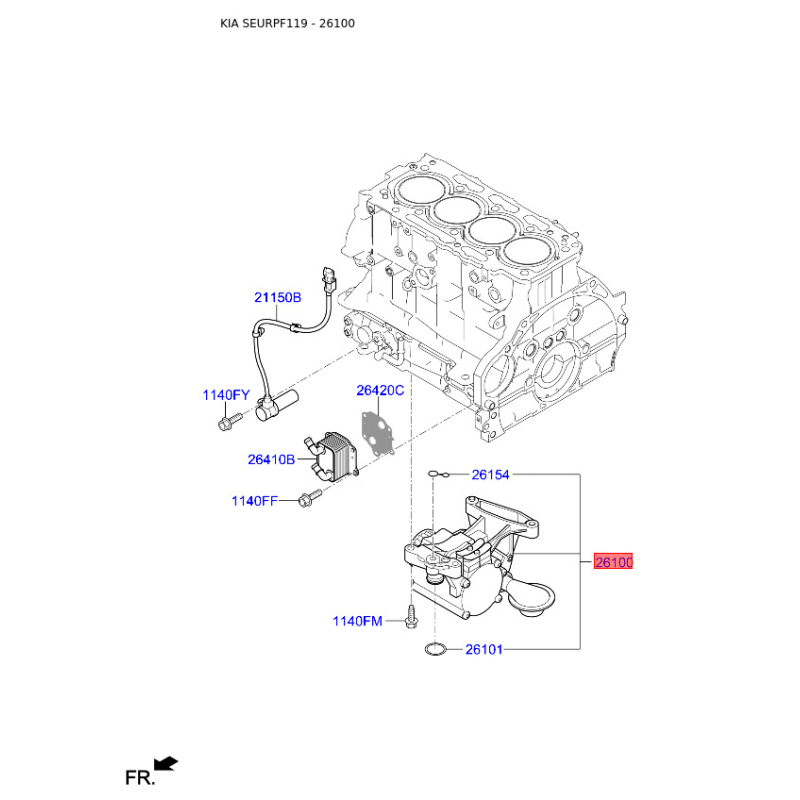 KIA SEURPF119 - 26100

21150B

1140FY

26420C

26410B

1140FF

26154

26100

1140FM

26101

FR.