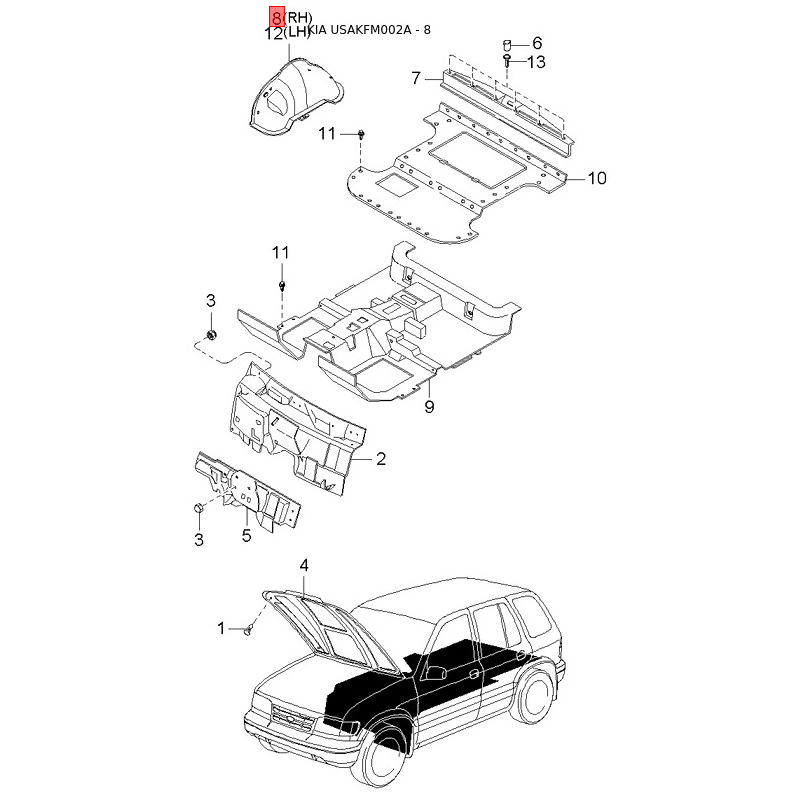 8(RH)
12(LH)
KIA USAKFM002A - 8
6
13
7
11
10
11
3
9
2
3
5
4
1