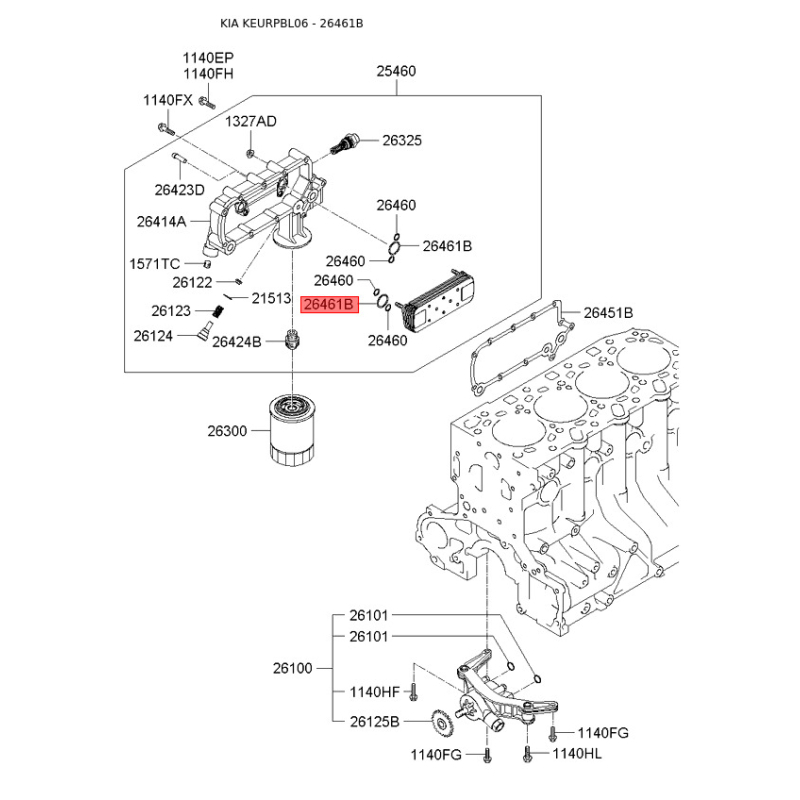 KIA KEURPBL06 - 26461B

1140EP
1140FH
1140FX
25460
1327AD
26325
26423D
26414A
26460
26461B
26460
1571TC
26122
26460
21513
26461B
26123
26124
26424B
26460
26451B
26300
26101
26101
26100
1140HF
26125B
1140FG
1140FG
1140HL