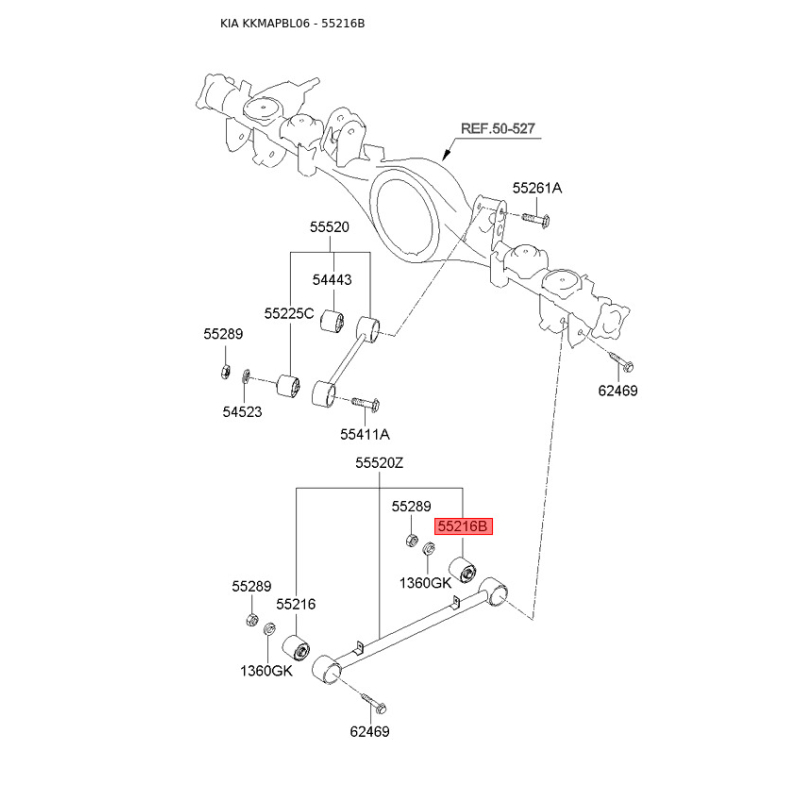 KIA KKMAPBL06 - 55216B

REF.50-527

55261A

55520

54443

55225C

55289

54523

55411A

62469

55520Z

55289

55216B

1360GK

55289

55216

1360GK

62469