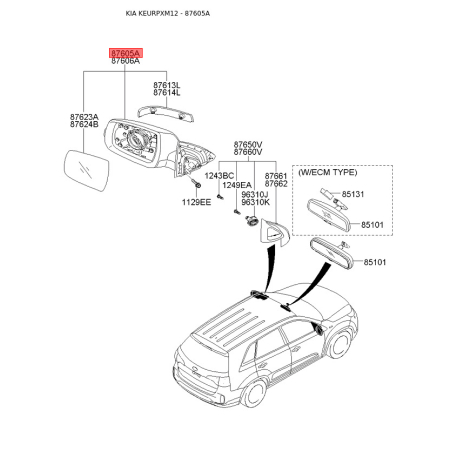 KIA KEURPXM12 - 87605A

87605A
87606A

87613L
87614L

87623A
87624B

87650V
87660V

1243BC

1249EA

87661
87662

96310J
96310K

1129EE

(W/ECM TYPE)

85131

85101

85101