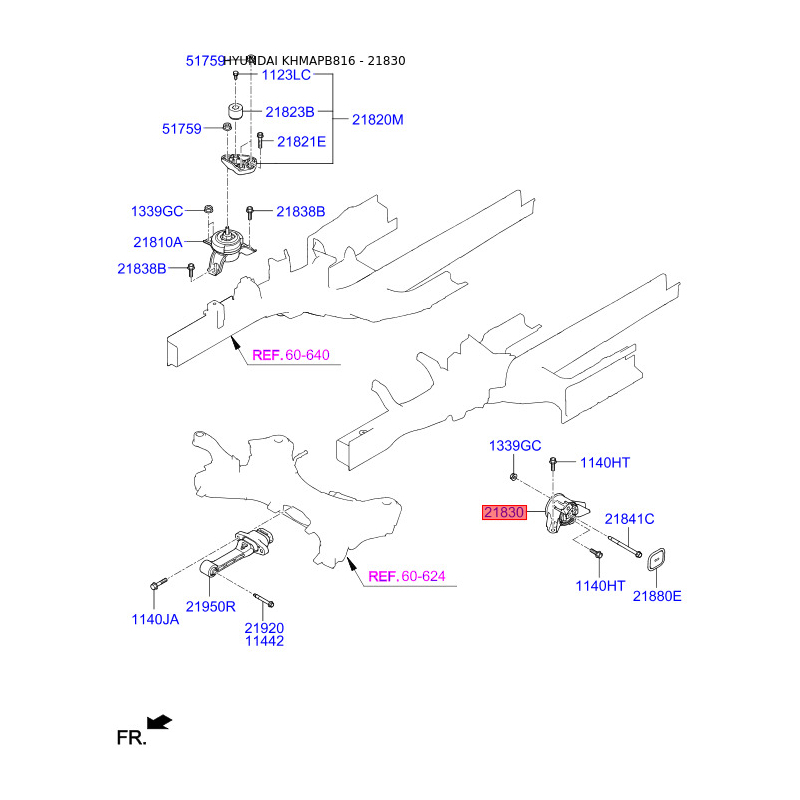 51759 HYUNDAI KHMAPB816 - 21830
1123LC
21823B
21820M
51759
21821E
1339GC
21838B
21810A
21838B
REF. 60-640
1339GC
1140HT
21830
21841C
1140HT
21880E
REF. 60-624
1140JA
21950R
21920
11442
FR.