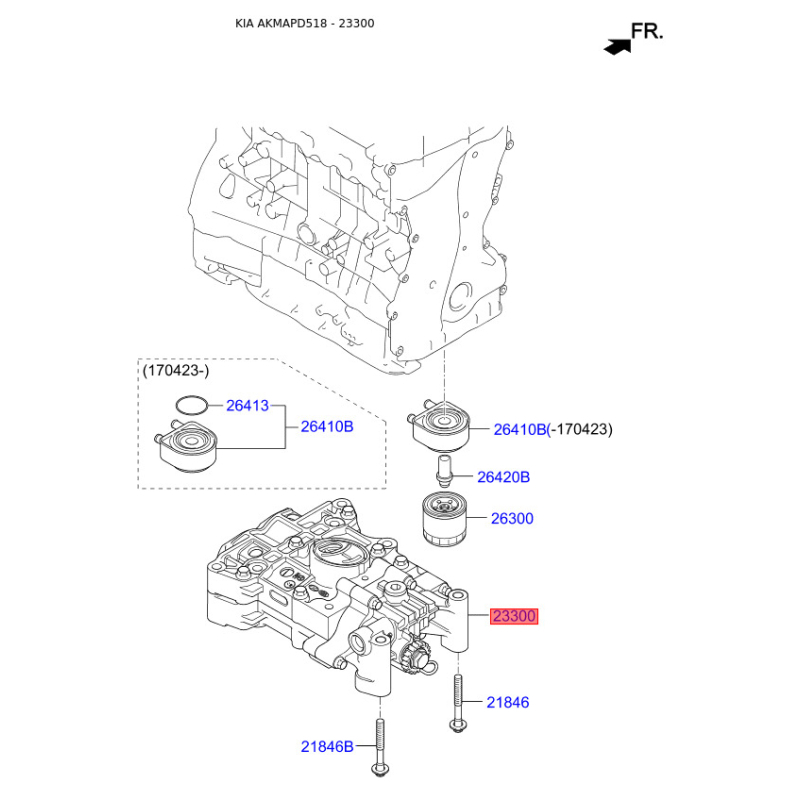 KIA AKMAPD518 - 23300

FR.

(170423-)

26413

26410B

26410B(-170423)

26420B

26300

23300

21846

21846B