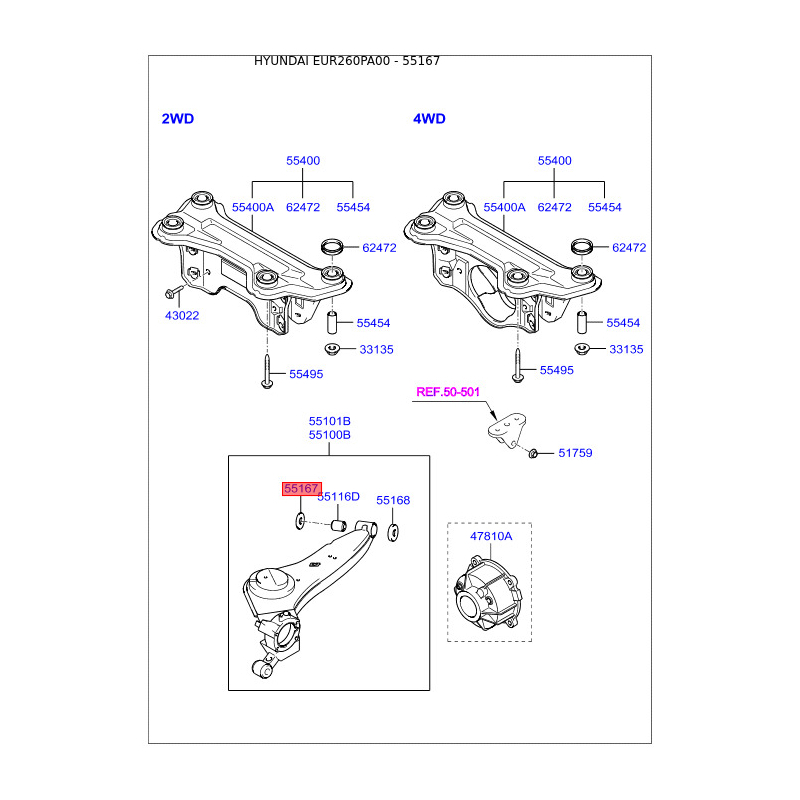 HYUNDAI EUR260PA00 - 55167

2WD

55400
55400A 62472 55454
62472
43022
55454
33135
55495

4WD

55400
55400A 62472 55454
62472
55454
33135
55495

REF.50-501
51759

55101B
55100B
55167
55116D
55168

47810A