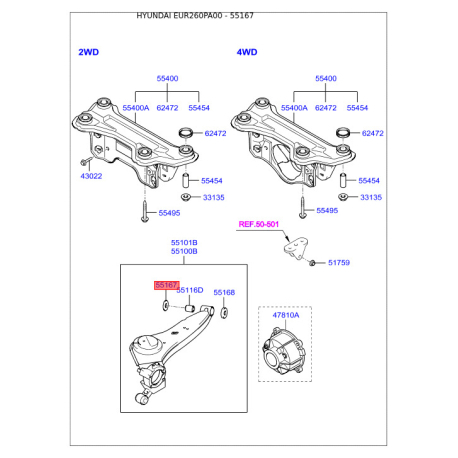 HYUNDAI EUR260PA00 - 55167

2WD

55400

55400A 62472 55454

62472

43022

55454

33135

55495

4WD

55400

55400A 62472 55454

62472

55454

33135

55495

REF.50-501

51759

55101B
55100B

55167

55116D

55168

47810A