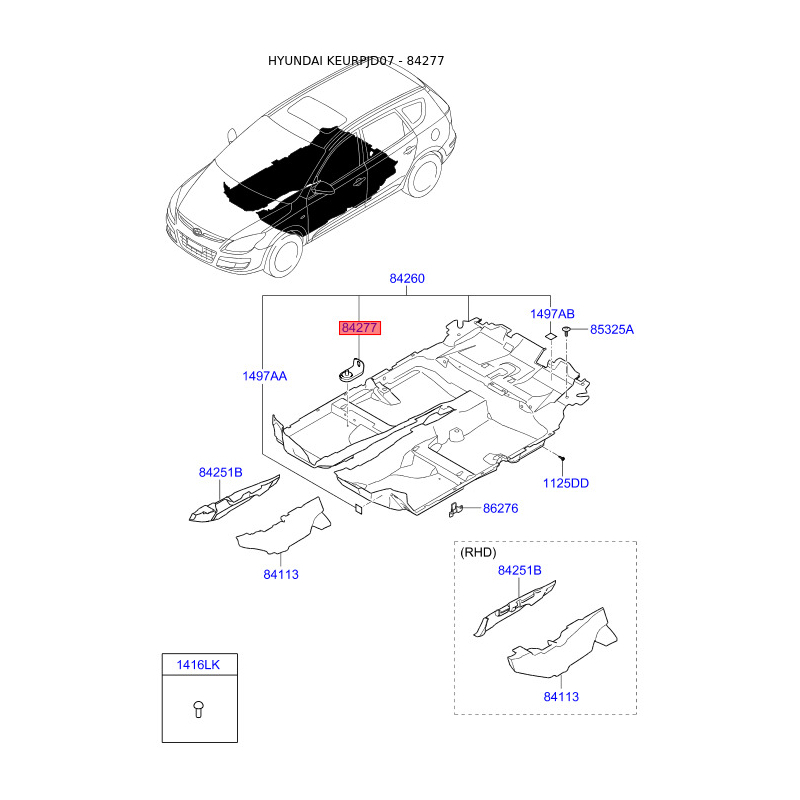 HYUNDAI KEURPJD07 - 84277

84260

84277

1497AB

85325A

1497AA

84251B

1125DD

86276

84113

(RHD)

84251B

84113

1416LK