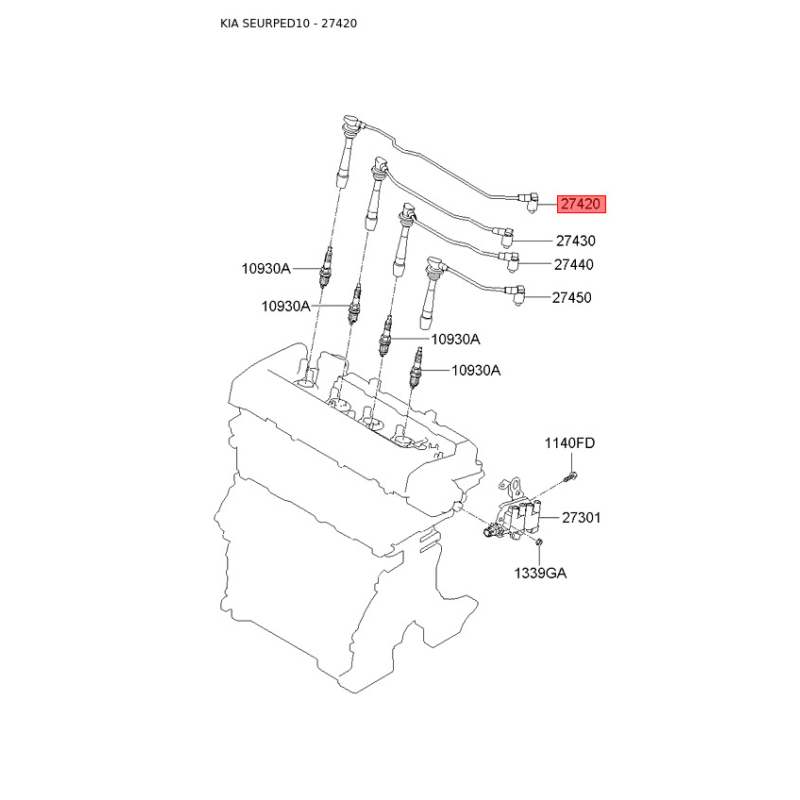 KIA SEURPED10 - 27420

27420
27430
27440
27450
10930A
10930A
10930A
10930A
1140FD
27301
1339GA