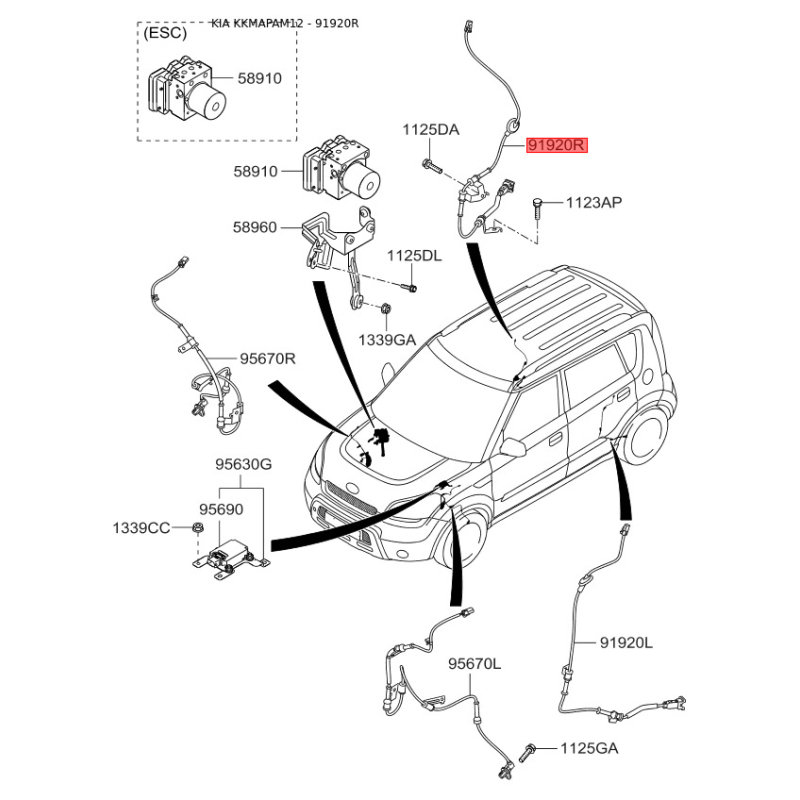 KIA KKMAPAM12 - 91920R

(ESC)

58910

1125DA

91920R

58910

1123AP

58960

1125DL

1339GA

95670R

95630G

95690

1339CC

91920L

95670L

1125GA