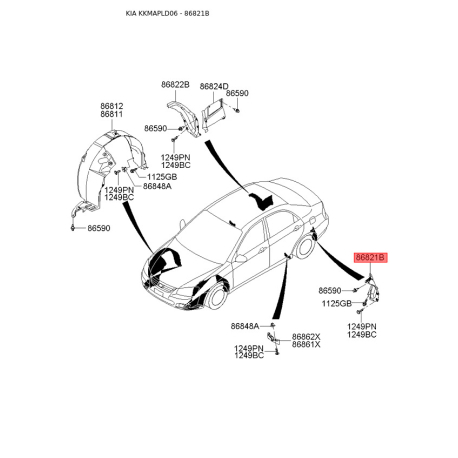 KIA KKMAPLD06 - 86821B

86822B
86824D
86590
86812
86811
86590
1249PN
1249BC
1125GB
86848A
1249PN
1249BC
86590
86821B
86590
1125GB
1249PN
1249BC
86848A
86862X
86861X
1249PN
1249BC