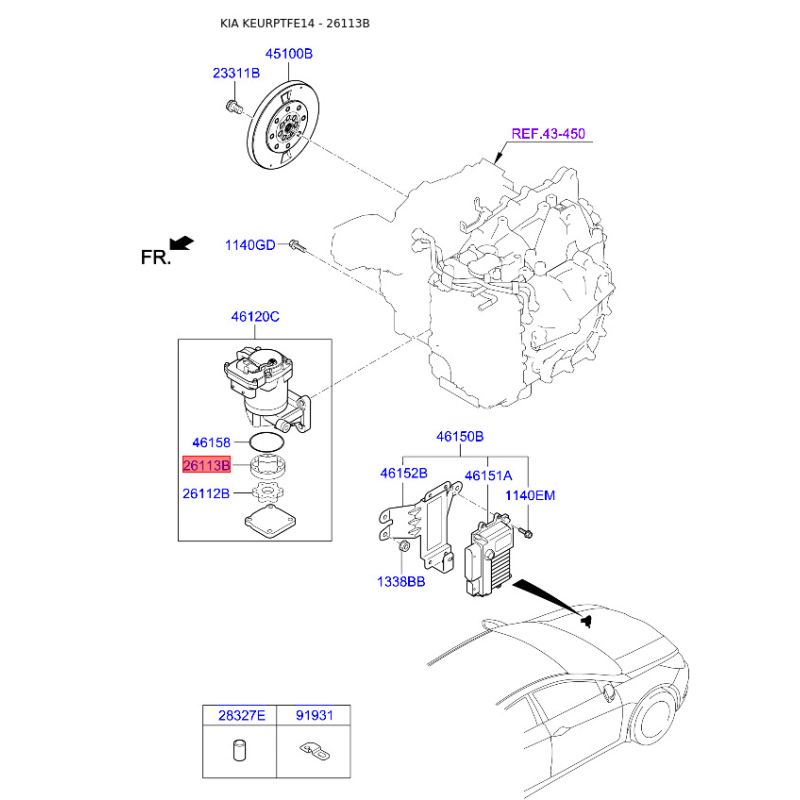 KIA KEURPTFE14 - 26113B

45100B
23311B
REF.43-450
FR.
1140GD
46120C
46158
26113B
26112B
46150B
46152B
46151A
1140EM
1338BB

| 28327E | 91931 |
|---|---|
| | |