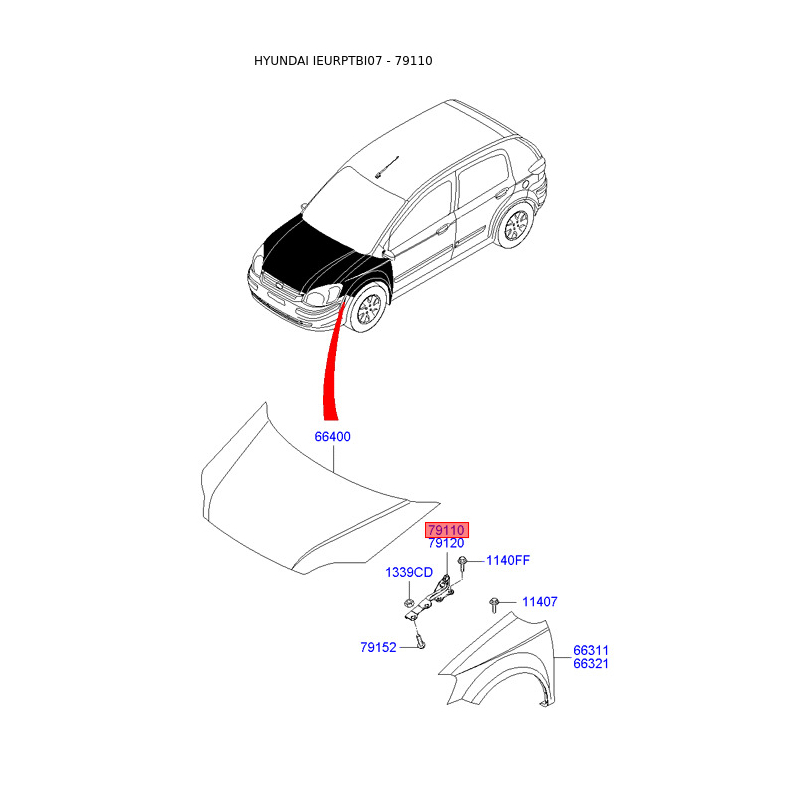 HYUNDAI IEURPTBI07 - 79110

66400

79110
79120

1140FF

1339CD

11407

79152

66311
66321