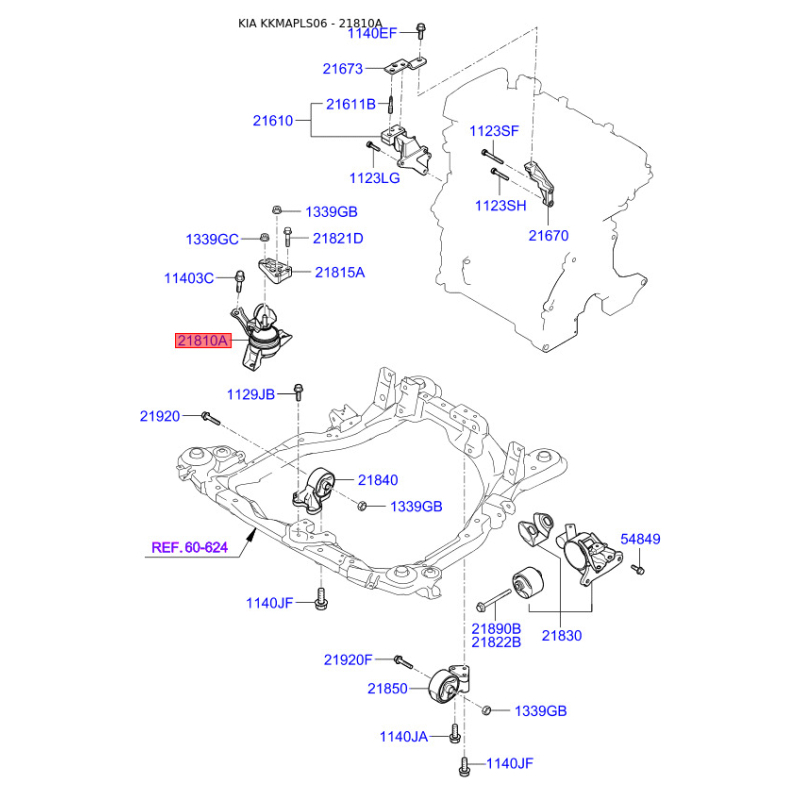 KIA KKMAPLS06 - 21810A

1140EF
21673
21611B
21610
1123LG
1123SF
1123SH
21670
1339GB
1339GC
21821D
11403C
21815A
21810A
1129JB
21920
21840
1339GB
REF. 60-624
54849
1140JF
21890B
21822B
21830
21920F
21850
1339GB
1140JA
1140JF