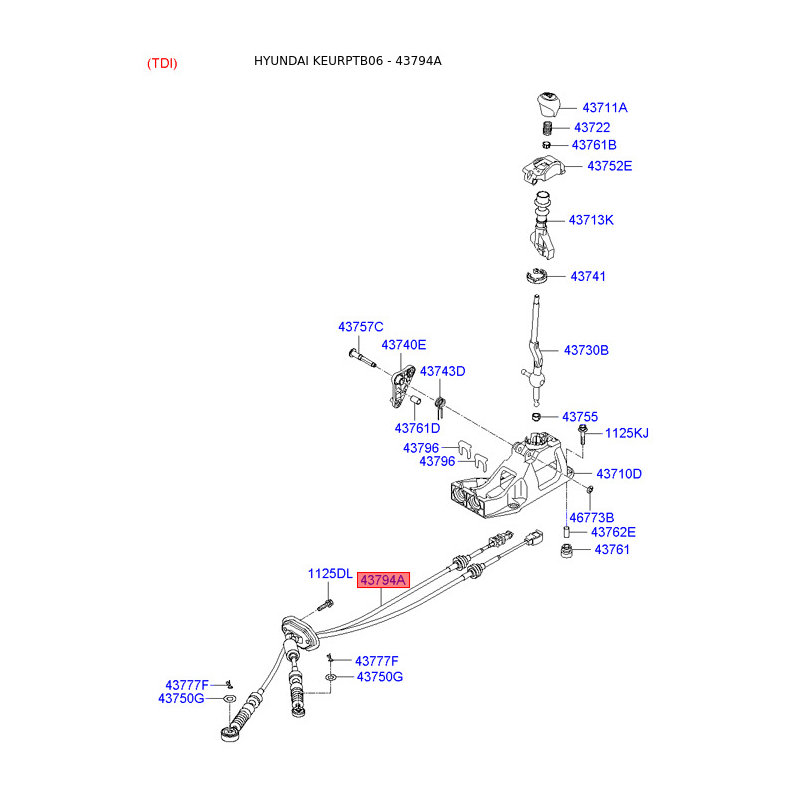 (TDI)

HYUNDAI KEURPTB06 - 43794A

43711A
43722
43761B
43752E
43713K
43741
43757C
43740E
43743D
43730B
43761D
43755
1125KJ
43796
43796
43710D
46773B
43762E
43761
1125DL
43794A
43777F
43750G
43777F
43750G