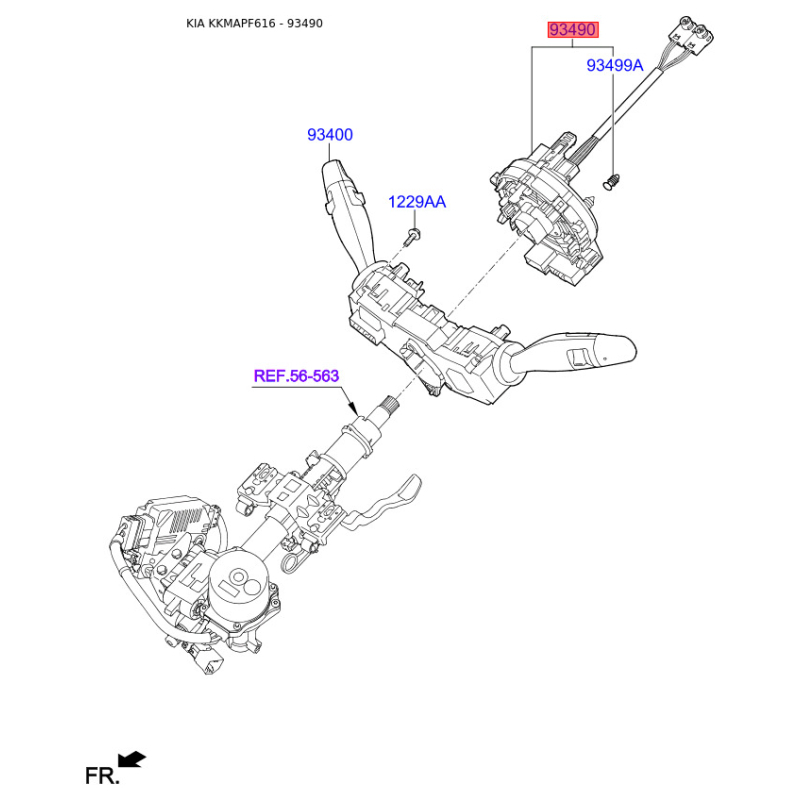 KIA KKMAPF616 - 93490

93490

93499A

93400

1229AA

REF.56-563

FR.