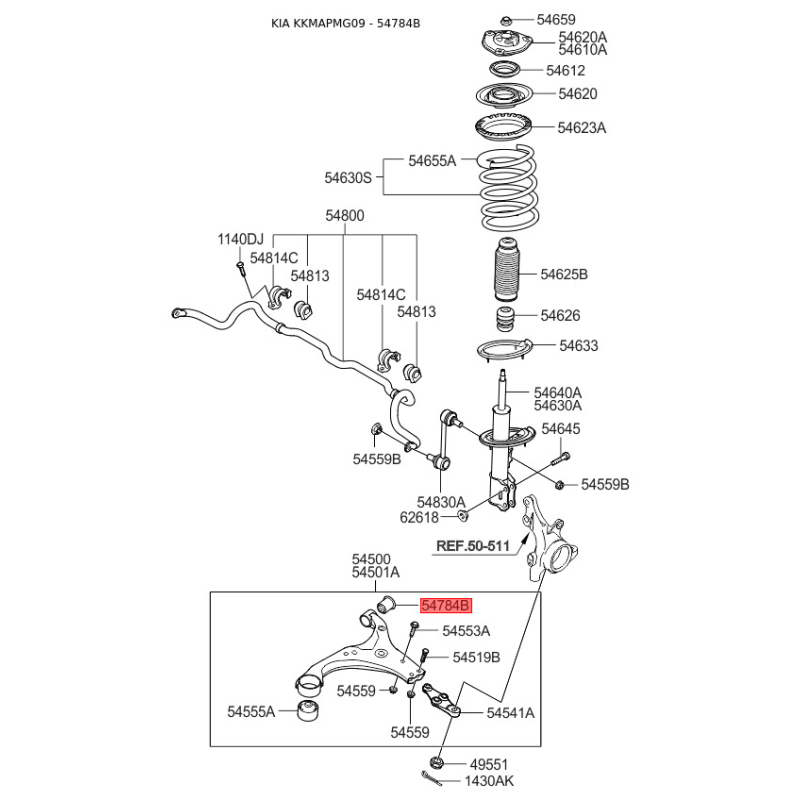 KIA KKMAPMG09 - 54784B

54659
54620A
54610A
54612
54620
54623A
54655A
54630S
54800
1140DJ
54814C
54813
54814C
54813
54625B
54626
54633
54640A
54630A
54645
54559B
54559B
54830A
62618
REF.50-511
54500
54501A
54784B
54553A
54519B
54559
54555A
54559
54541A
49551
1430AK