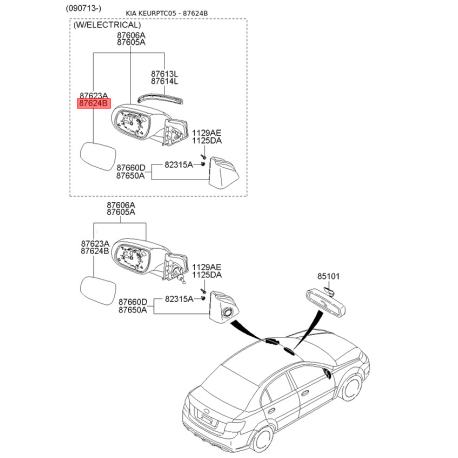 (090713-)

KIA KEURPTC05 - 87624B

(W/ELECTRICAL)

87606A
87605A

87613L
87614L

87623A
87624B

1129AE
1125DA

87660D
87650A

82315A

87606A
87605A

87623A
87624B

1129AE
1125DA

87660D
87650A

82315A

85101