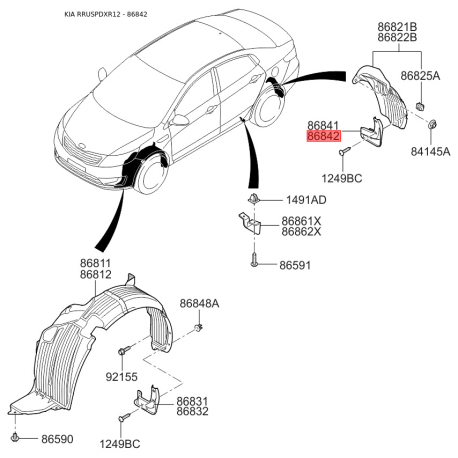 KIA RRUSPDXR12 - 86842

86821B
86822B

86825A

86841
86842

84145A

1249BC

1491AD

86861X
86862X

86591

86811
86812

86848A

92155

86831
86832

86590

1249BC