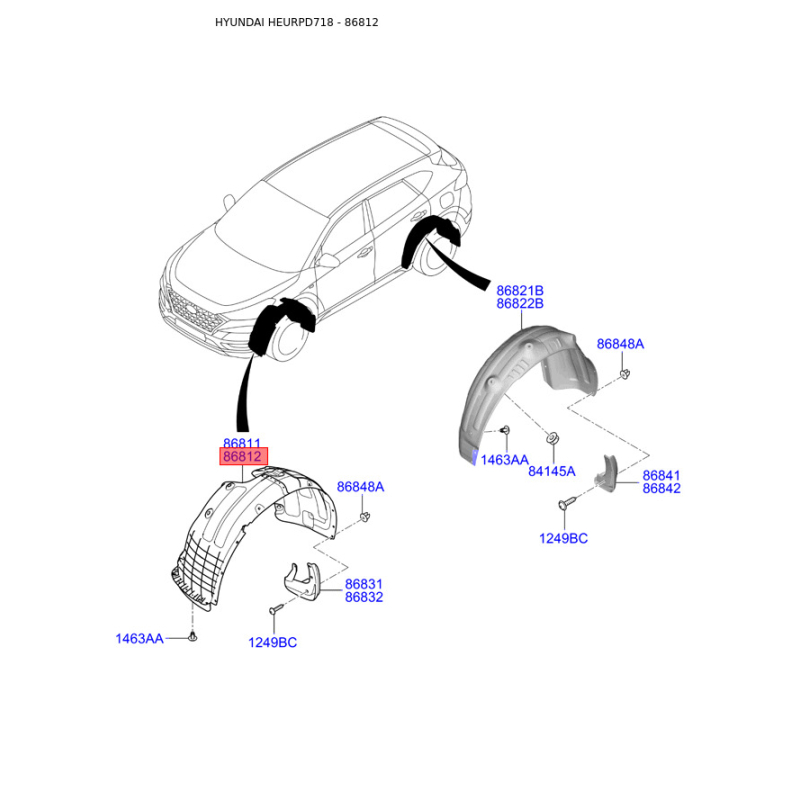 HYUNDAI HEURPD718 - 86812

86821B
86822B

86848A

1463AA

84145A

86841
86842

1249BC

86811
86812

86848A

86831
86832

1463AA

1249BC