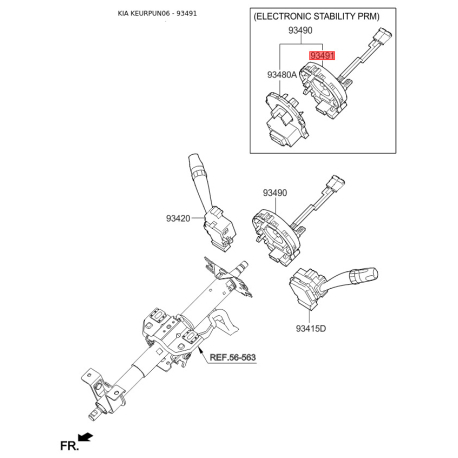 KIA KEURPUN06 - 93491

(ELECTRONIC STABILITY PRM)

93490

93491

93480A

93490

93420

93415D

REF.56-563

FR.