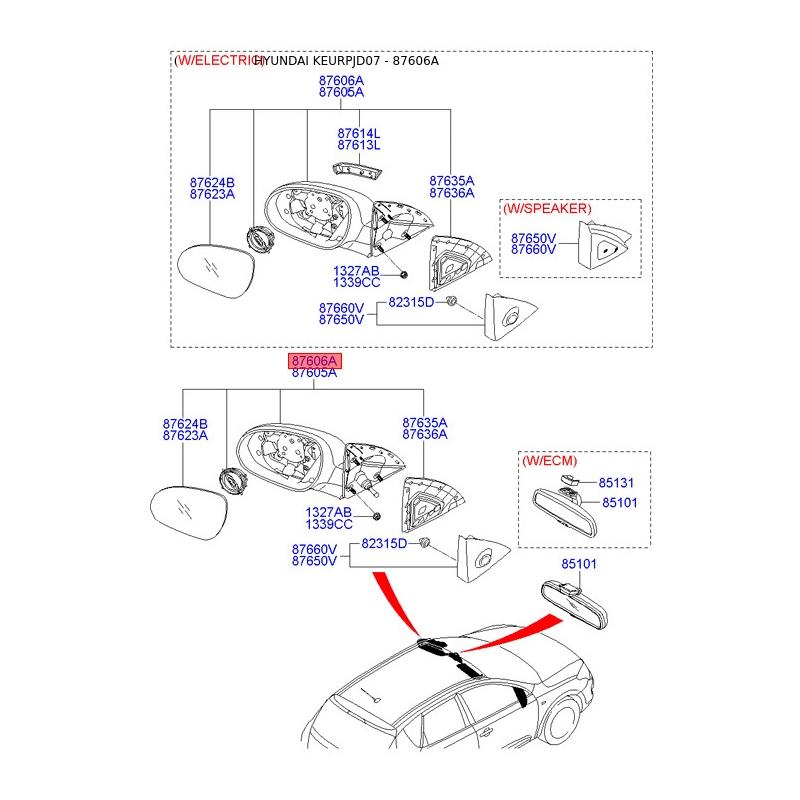 (W/ELECTRIC) HYUNDAI KEURPJD07 - 87606A

87606A
87605A

87614L
87613L

87624B
87623A

87635A
87636A

(W/SPEAKER)

87650V
87660V

1327AB
1339CC

87660V
87650V

82315D

87606A
87605A

87624B
87623A

87635A
87636A

(W/ECM)

85131

85101

1327AB
1339CC

87660V
87650V

82315D

85101