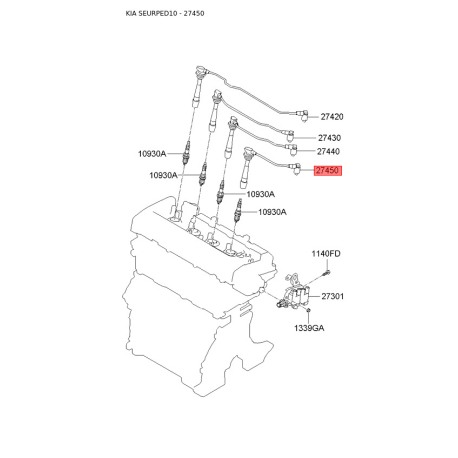 KIA SEURPED10 - 27450

27420
27430
27440
10930A
27450
10930A
10930A
10930A
1140FD
27301
1339GA