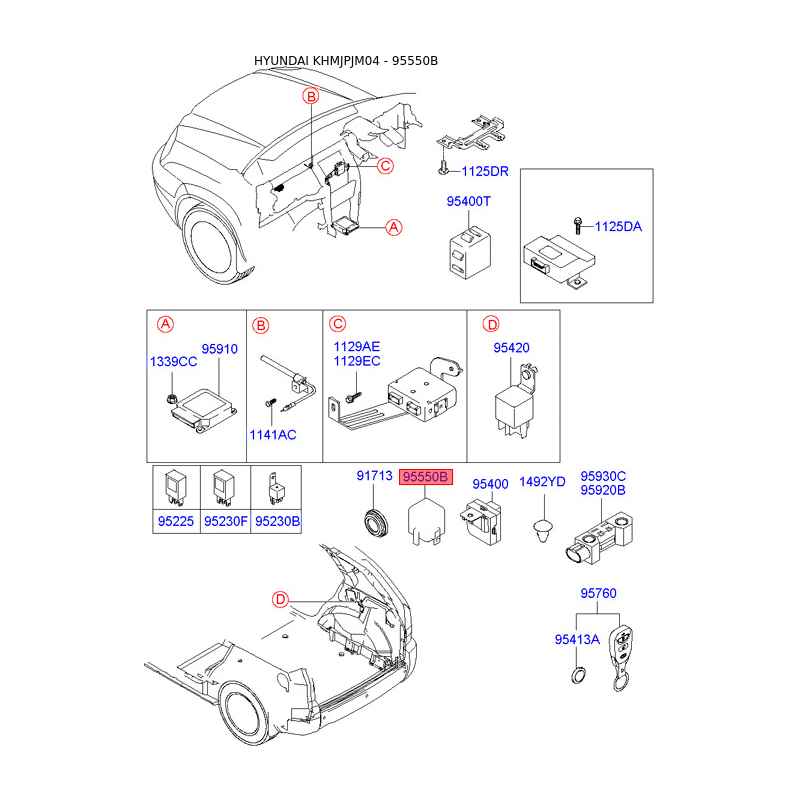 HYUNDAI KHMJPJM04 - 95550B

B

C

A

1125DR

95400T

1125DA

A

1339CC

95910

B

1141AC

C

1129AE
1129EC

D

95420

95225

95230F

95230B

91713

95550B

95400

1492YD

95930C
95920B

D

95760

95413A