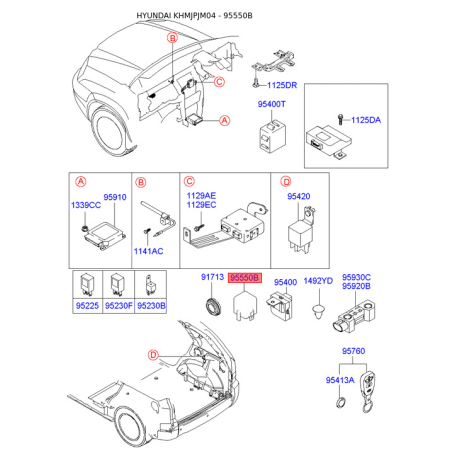 HYUNDAI KHMJPJM04 - 95550B

B
C
A
1125DR
95400T
1125DA

A
1339CC
95910

B
1141AC

C
1129AE
1129EC

D
95420

95225
95230F
95230B

91713
95550B
95400
1492YD
95930C
95920B

D

95760
95413A