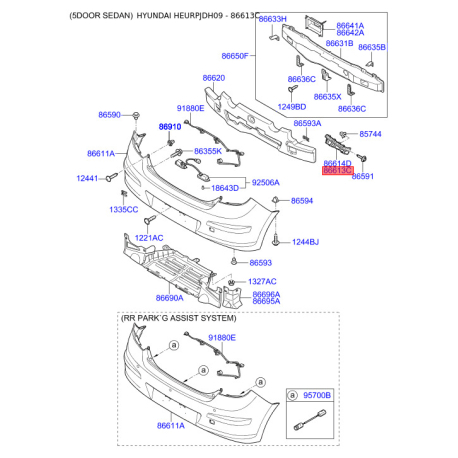 (5DOOR SEDAN) HYUNDAI HEURPJDH09 - 86613C

86633H
86641A
86642A
86631B
86635B
86650F
86636C
86635X
1249BD
86636C
86620
91880E
86590
86910
86593A
85744
86611A
86355K
86614D
86613C
86591
12441
18643D
92506A
1335CC
86594
1221AC
1244BJ
86593
1327AC
86690A
86696A
86695A

(RR PARK´G ASSIST SYSTEM)
91880E
a
a
a
a 95700B
86611A