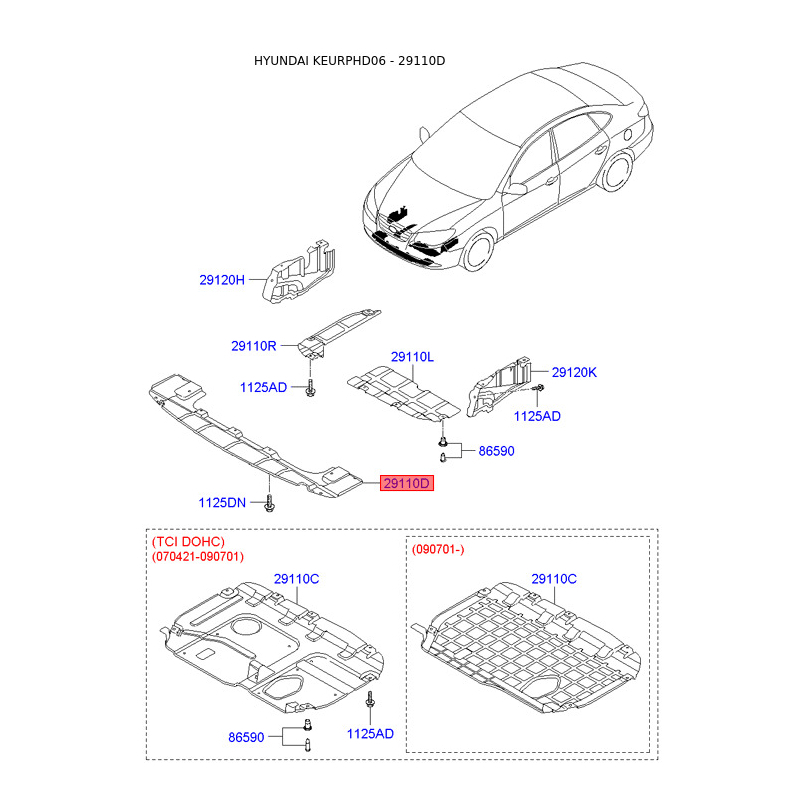 HYUNDAI KEURPHD06 - 29110D

29120H

29110R

1125AD

29110L

29120K

1125AD

86590

29110D

1125DN

(TCI DOHC)
(070421-090701)

29110C

86590

1125AD

(090701-)

29110C