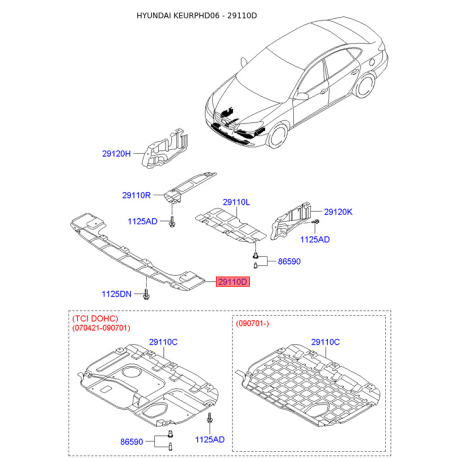 HYUNDAI KEURPHD06 - 29110D

29120H

29110R

1125AD

29110L

29120K

1125AD

86590

29110D

1125DN

(TCI DOHC)
(070421-090701)

29110C

86590

1125AD

(090701-)

29110C