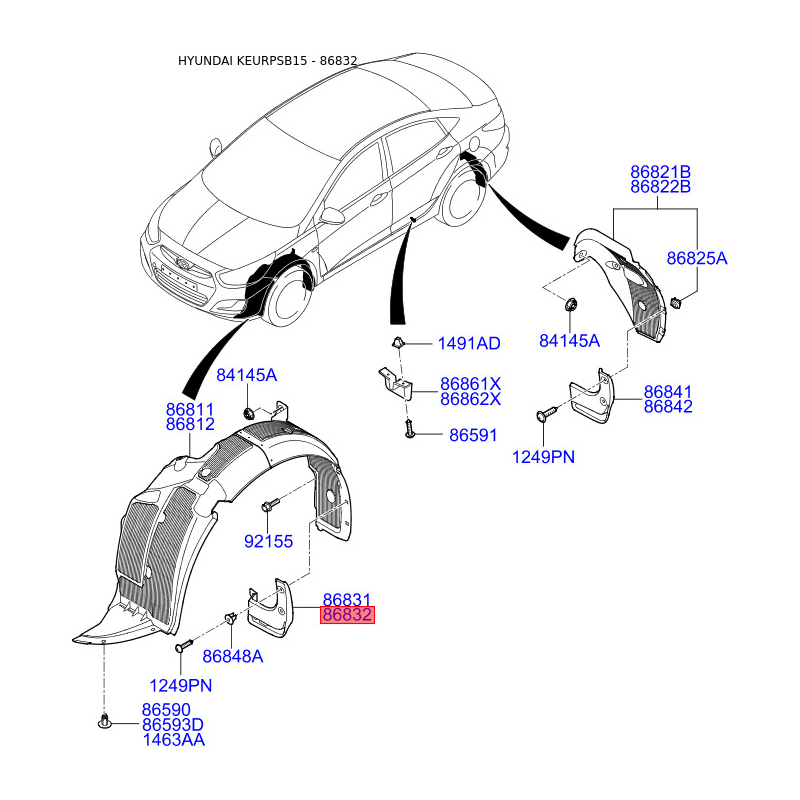 HYUNDAI KEURPSB15 - 86832

86821B
86822B

86825A

84145A

1491AD

86861X
86862X

86591

86841
86842

1249PN

84145A

86811
86812

92155

86831
86832

86848A

1249PN

86590
86593D
1463AA