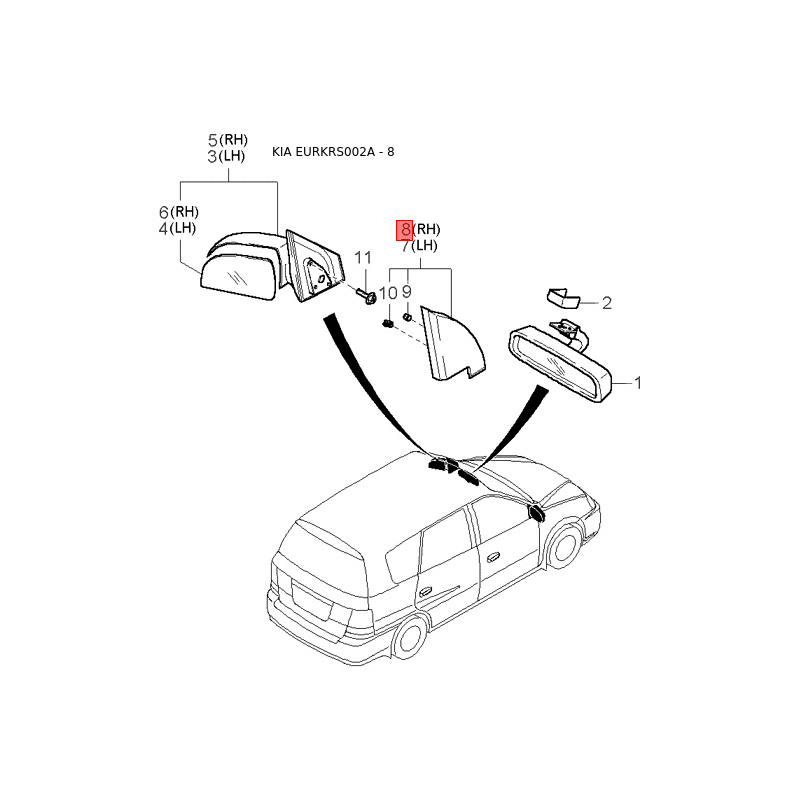 5(RH)
3(LH)

KIA EURKRS002A - 8

6(RH)
4(LH)

8(RH)
7(LH)

11

10

9

2

1