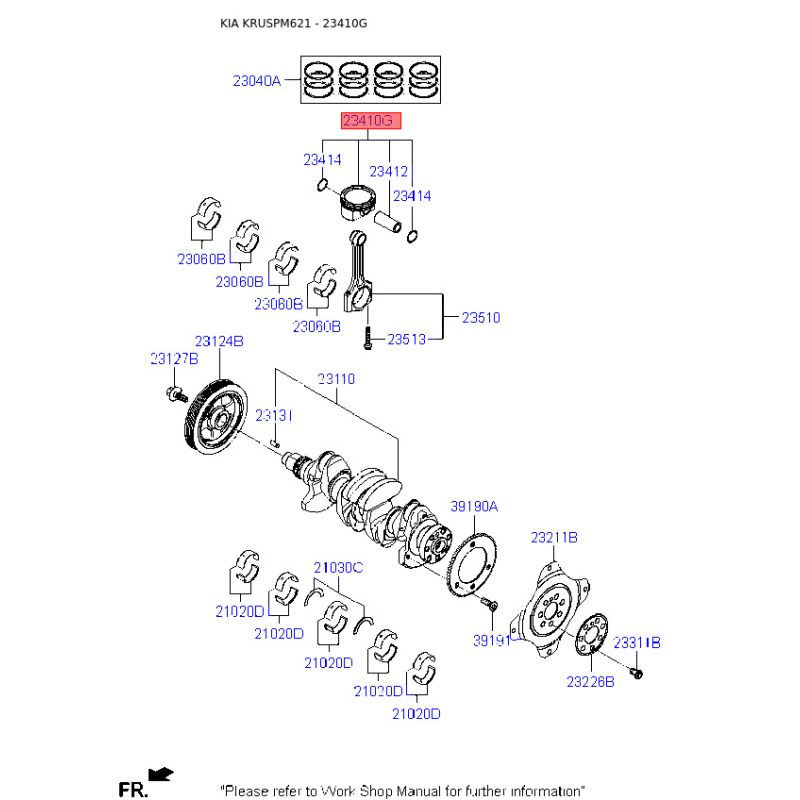 KIA KRUSPM621 - 23410G

23040A

23410G

23414

23412

23414

23060B

23060B

23060B

23060B

23510

23513

23124B

23127B

23110

23131

39190A

23211B

21030C

21020D

21020D

21020D

21020D

21020D

39191

23311B

23226B

FR.

"Please refer to Work Shop Manual for further information"