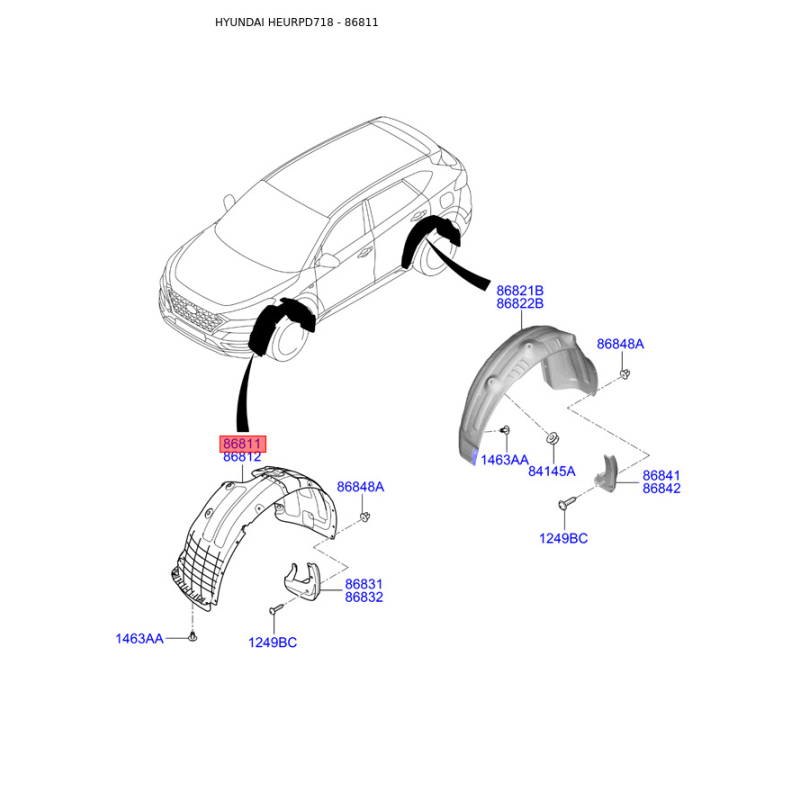 HYUNDAI HEURPD718 - 86811

86821B
86822B

86848A

1463AA

84145A

86841
86842

1249BC

86811
86812

86848A

86831
86832

1463AA

1249BC