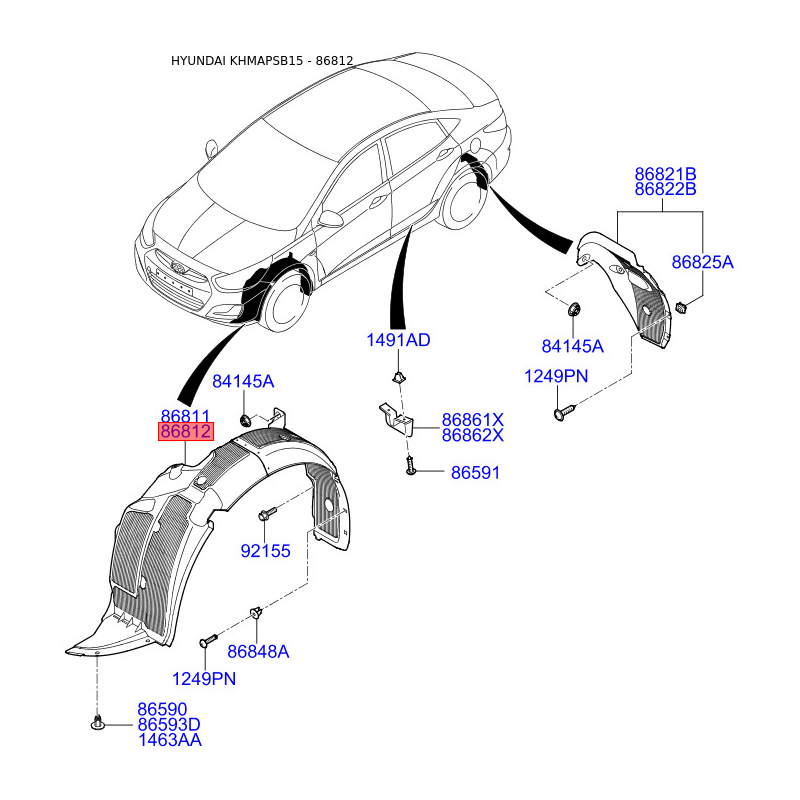 HYUNDAI KHMAPSB15 - 86812

86821B
86822B

86825A

84145A

1249PN

1491AD

86861X
86862X

86591

84145A

86811
86812

92155

86848A

1249PN

86590
86593D
1463AA