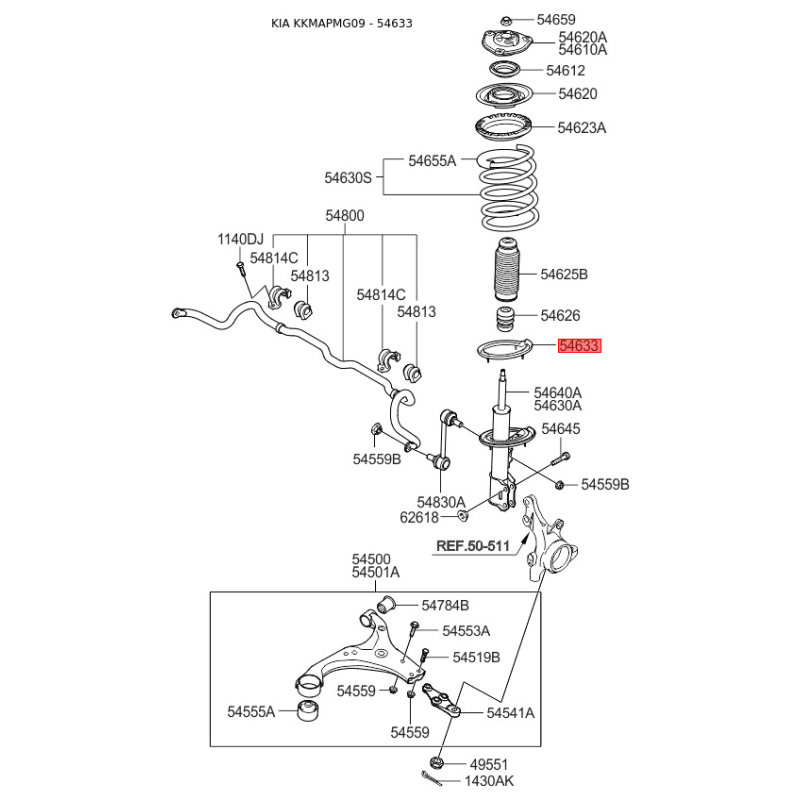 KIA KKMAPMG09 - 54633

54659
54620A
54610A
54612
54620
54623A
54655A
54630S
54800
1140DJ
54814C
54813
54814C
54813
54625B
54626
54633
54640A
54630A
54645
54559B
54559B
54830A
62618
REF.50-511
54500
54501A
54784B
54553A
54519B
54559
54555A
54559
54541A
49551
1430AK