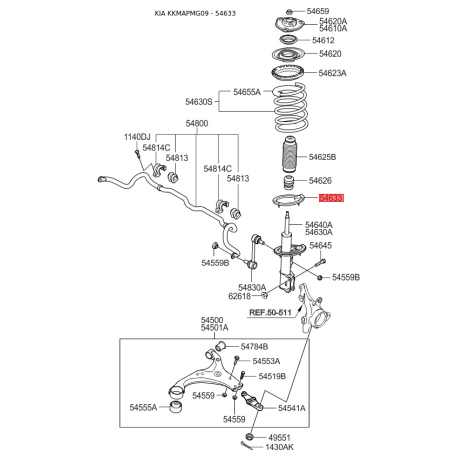 KIA KKMAPMG09 - 54633

54659
54620A
54610A
54612
54620
54623A
54655A
54630S
54800
1140DJ
54814C
54813
54814C
54813
54625B
54626
54633
54640A
54630A
54645
54559B
54559B
54830A
62618
REF.50-511
54500
54501A
54784B
54553A
54519B
54559
54555A
54559
54541A
49551
1430AK